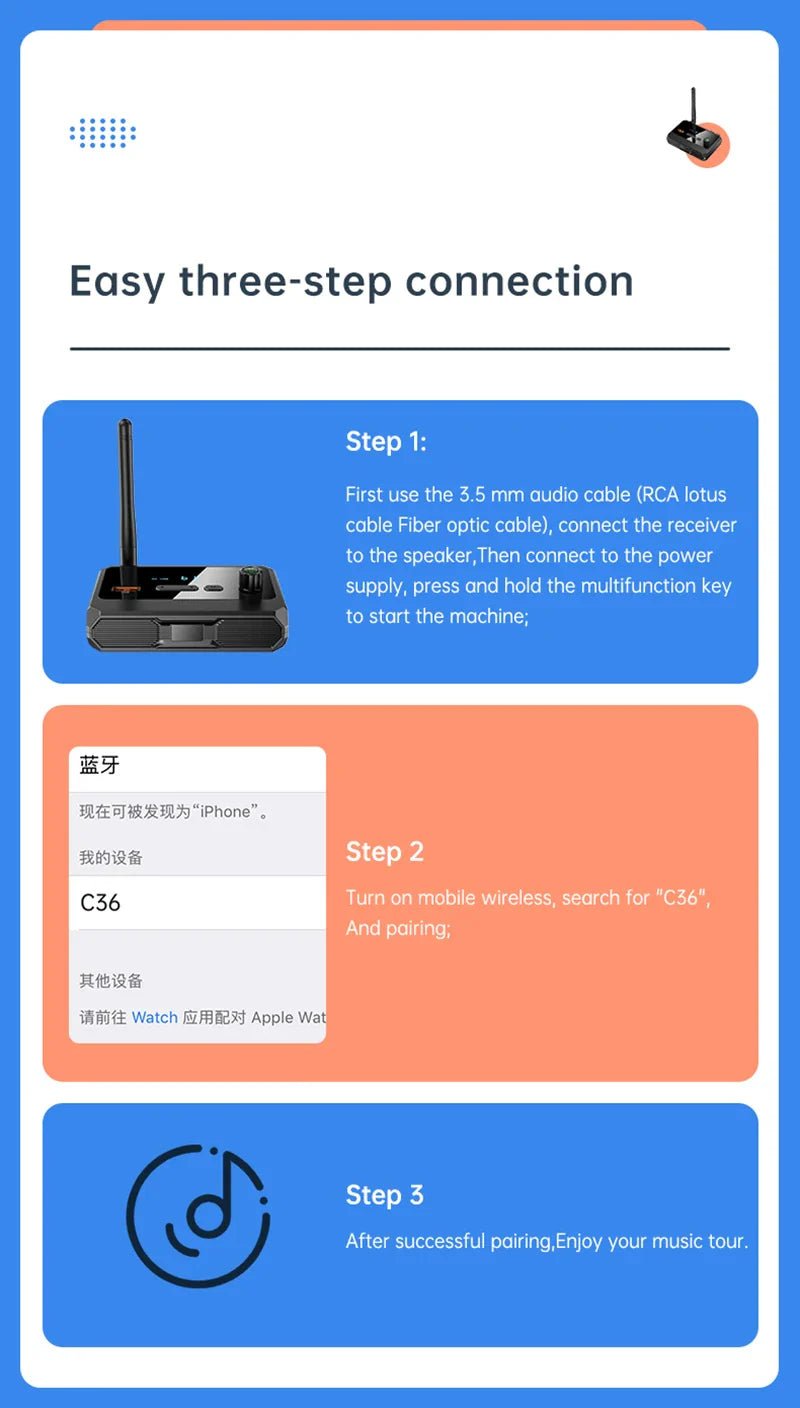 Easy three-step connection

Step 1:

First use the 3.5 mm audio cable (RCA lotus cable Fiber optic cable), connect the receiver to the speaker,Then connect to the power supply, press and hold the multifunction key to start the machine;

蓝牙

现在可被发现为“iPhone”。

我的设备

C36

其他设备

请前往 Watch 应用配对 Apple Wat

Step 2

Turn on mobile wireless, search for "C36", And pairing;

Step 3

After successful pairing,Enjoy your music tour.