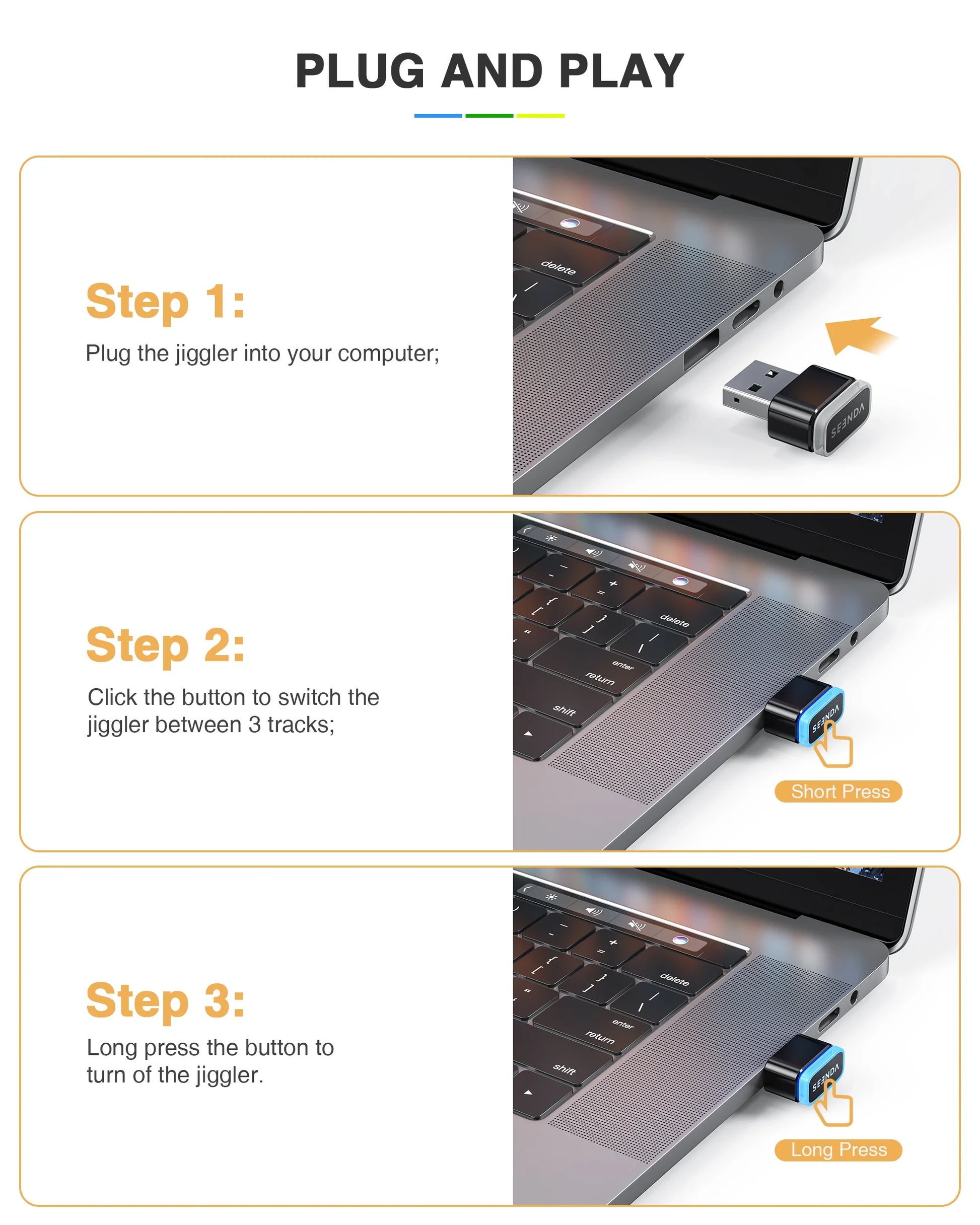 PLUG AND PLAY

Step 1:
Plug the jiggler into your computer;

delete

SEENDA

Step 2:
Click the button to switch the jiggler between 3 tracks;

delete
enter
return
shift

SEENDA

Short Press

Step 3:
Long press the button to turn of the jiggler.

delete
enter
return
shift

SEENDA

Long Press