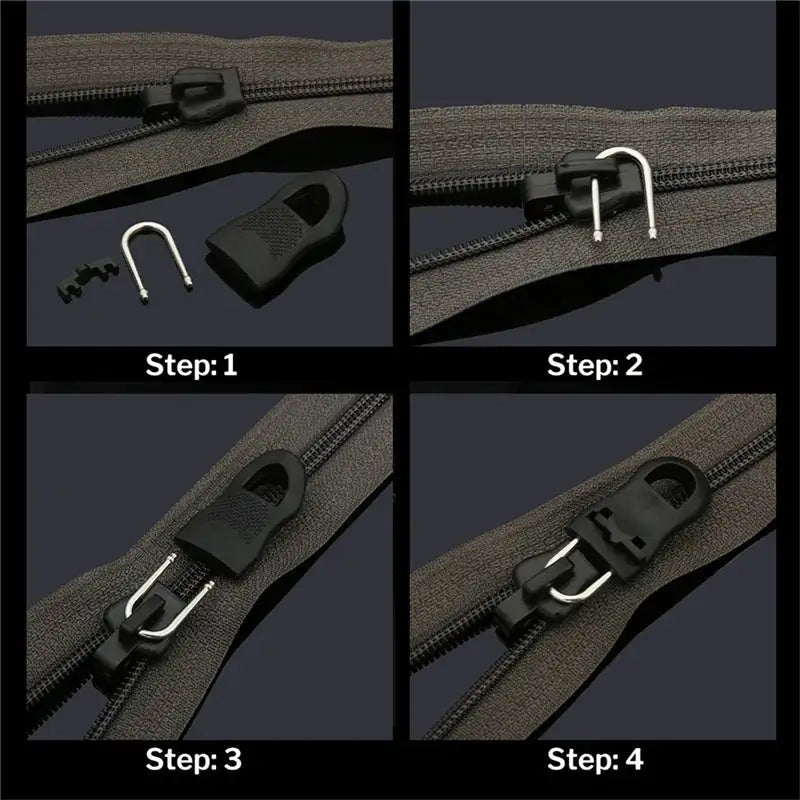 Step: 1

Step: 2

Step: 3

Step: 4