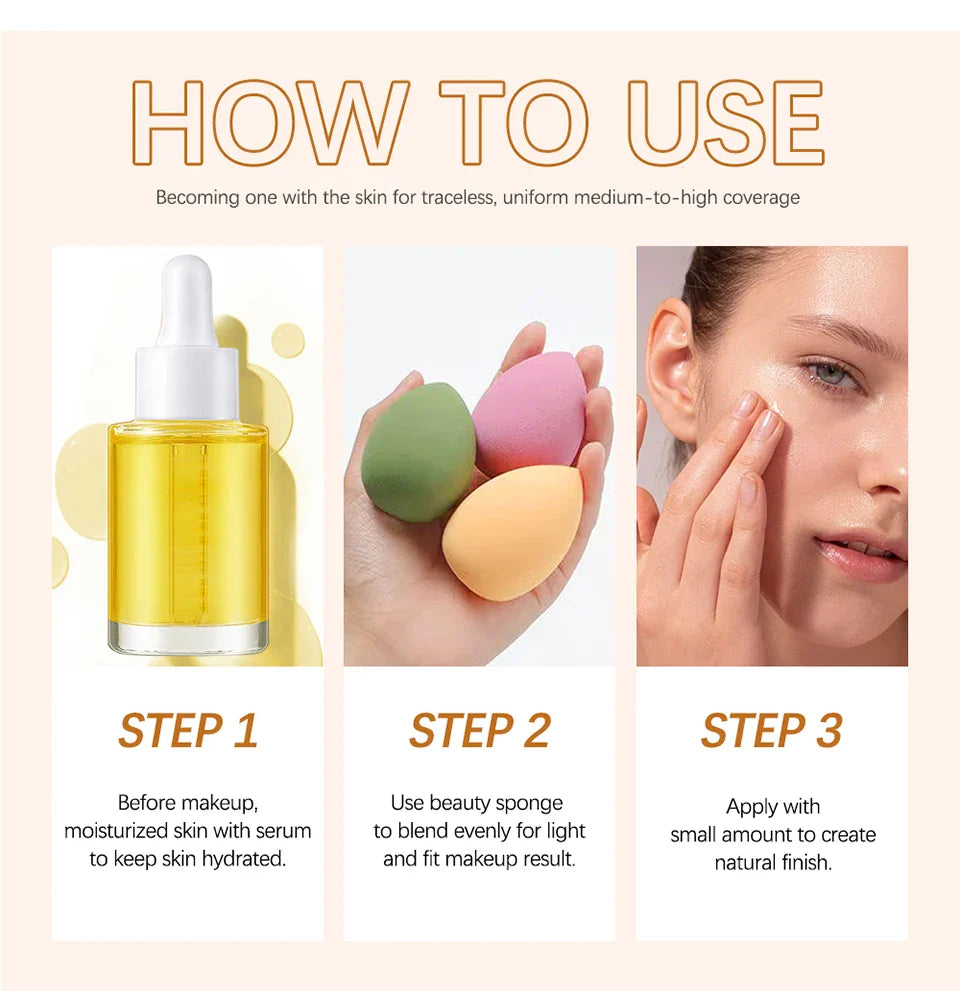 HOW TO USE

Becoming one with the skin for traceless, uniform medium-to-high coverage

STEP 1

Before makeup, moisturized skin with serum to keep skin hydrated.

STEP 2

Use beauty sponge to blend evenly for light and fit makeup result.

STEP 3

Apply with small amount to create natural finish.