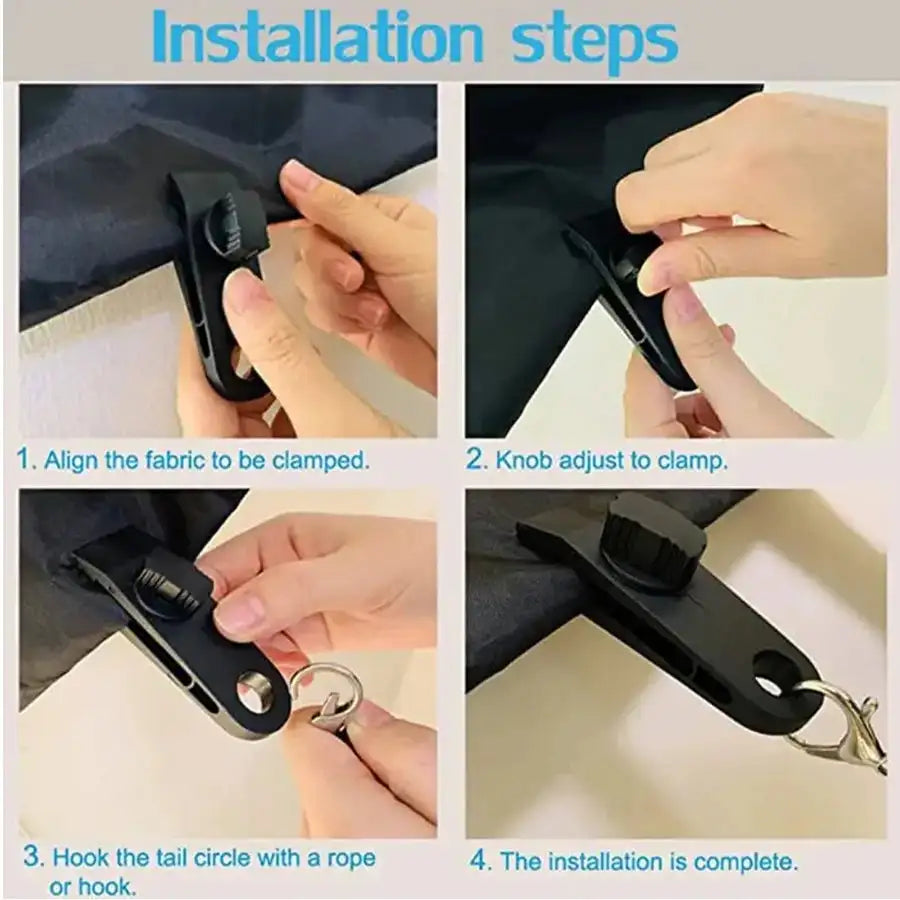 Installation steps

1. Align the fabric to be clamped.

2. Knob adjust to clamp.

3. Hook the tail circle with a rope or hook.

4. The installation is complete.