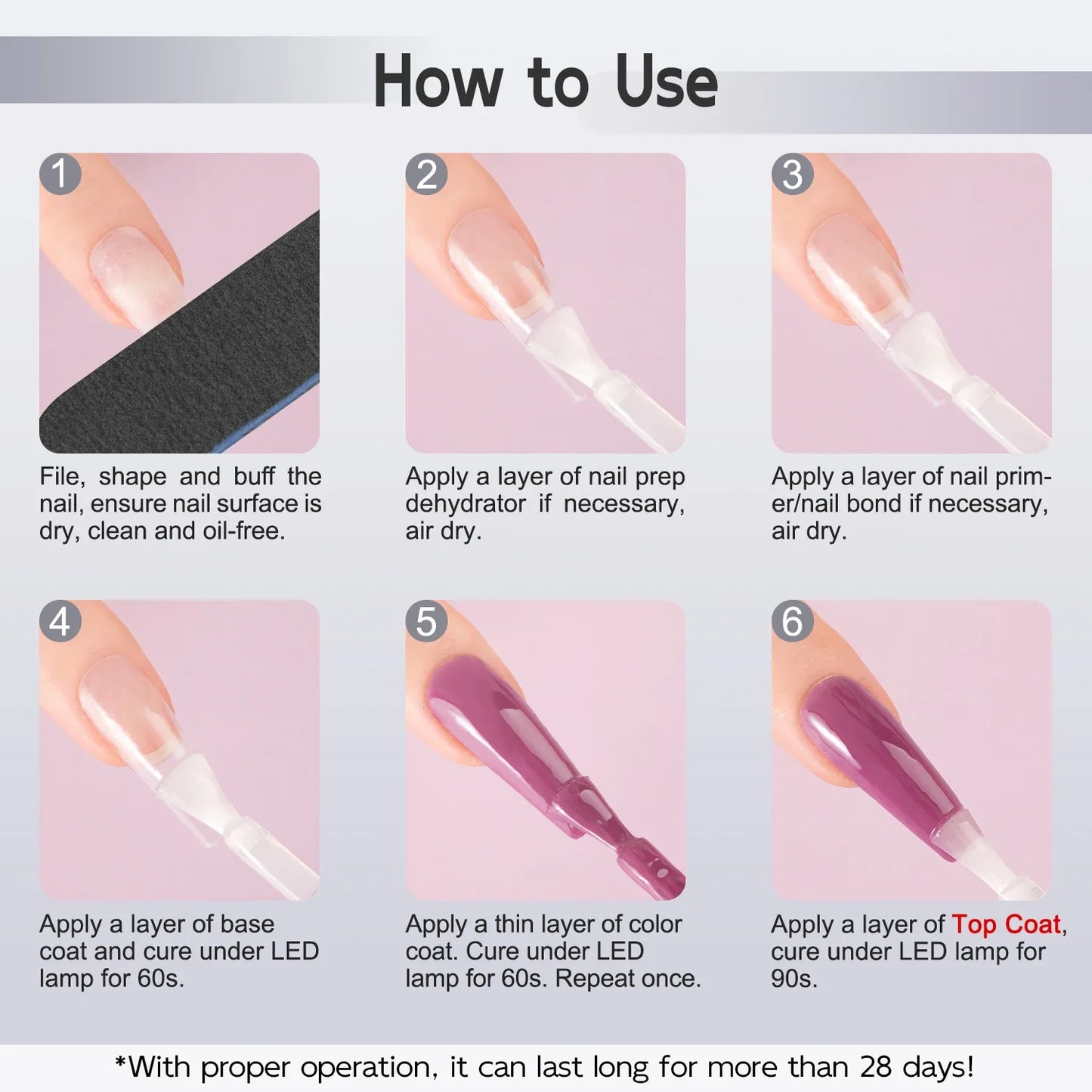 How to Use

1
File, shape and buff the nail, ensure nail surface is dry, clean and oil-free.

2
Apply a layer of nail prep dehydrator if necessary, air dry.

3
Apply a layer of nail primer/nail bond if necessary, air dry.

4
Apply a layer of base coat and cure under LED lamp for 60s.

5
Apply a thin layer of color coat. Cure under LED lamp for 60s. Repeat once.

6
Apply a layer of Top Coat, cure under LED lamp for 90s.

*With proper operation, it can last long for more than 28 days!