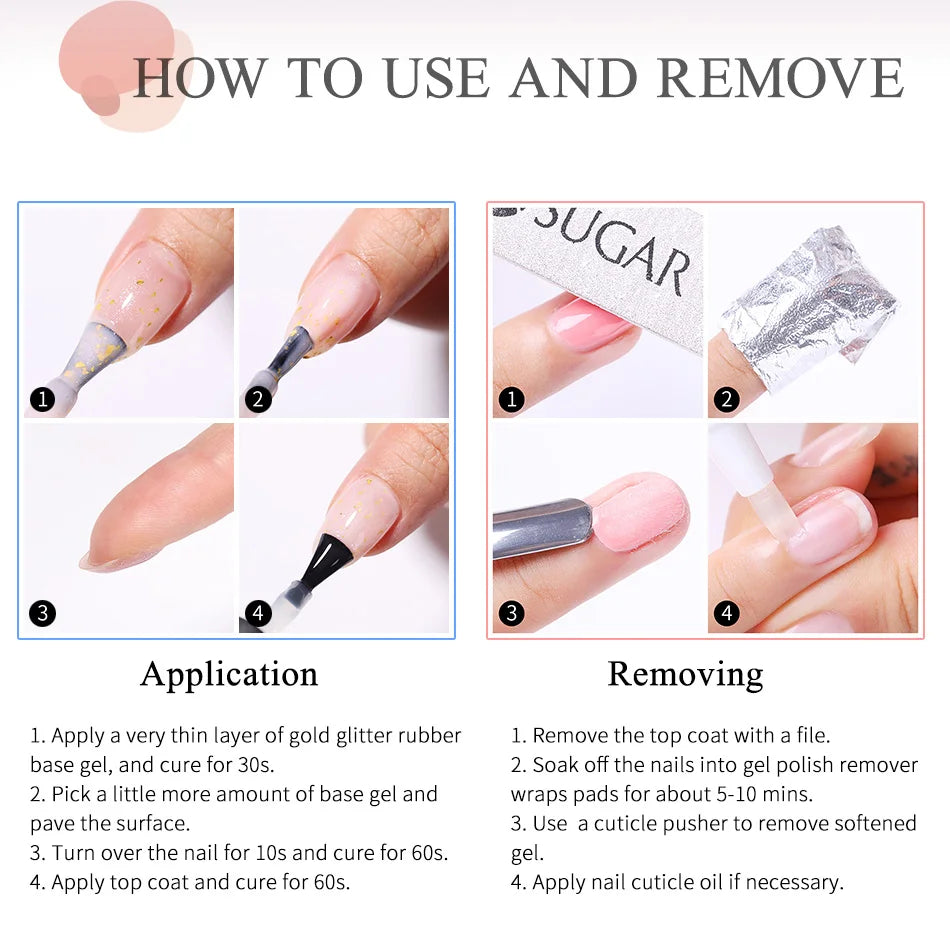 HOW TO USE AND REMOVE

1
2
3
4

SUGAR
1
2
3
4

Application

1. Apply a very thin layer of gold glitter rubber base gel, and cure for 30s.
2. Pick a little more amount of base gel and pave the surface.
3. Turn over the nail for 10s and cure for 60s.
4. Apply top coat and cure for 60s.

Removing

1. Remove the top coat with a file.
2. Soak off the nails into gel polish remover wraps pads for about 5-10 mins.
3. Use a cuticle pusher to remove softened gel.
4. Apply nail cuticle oil if necessary.