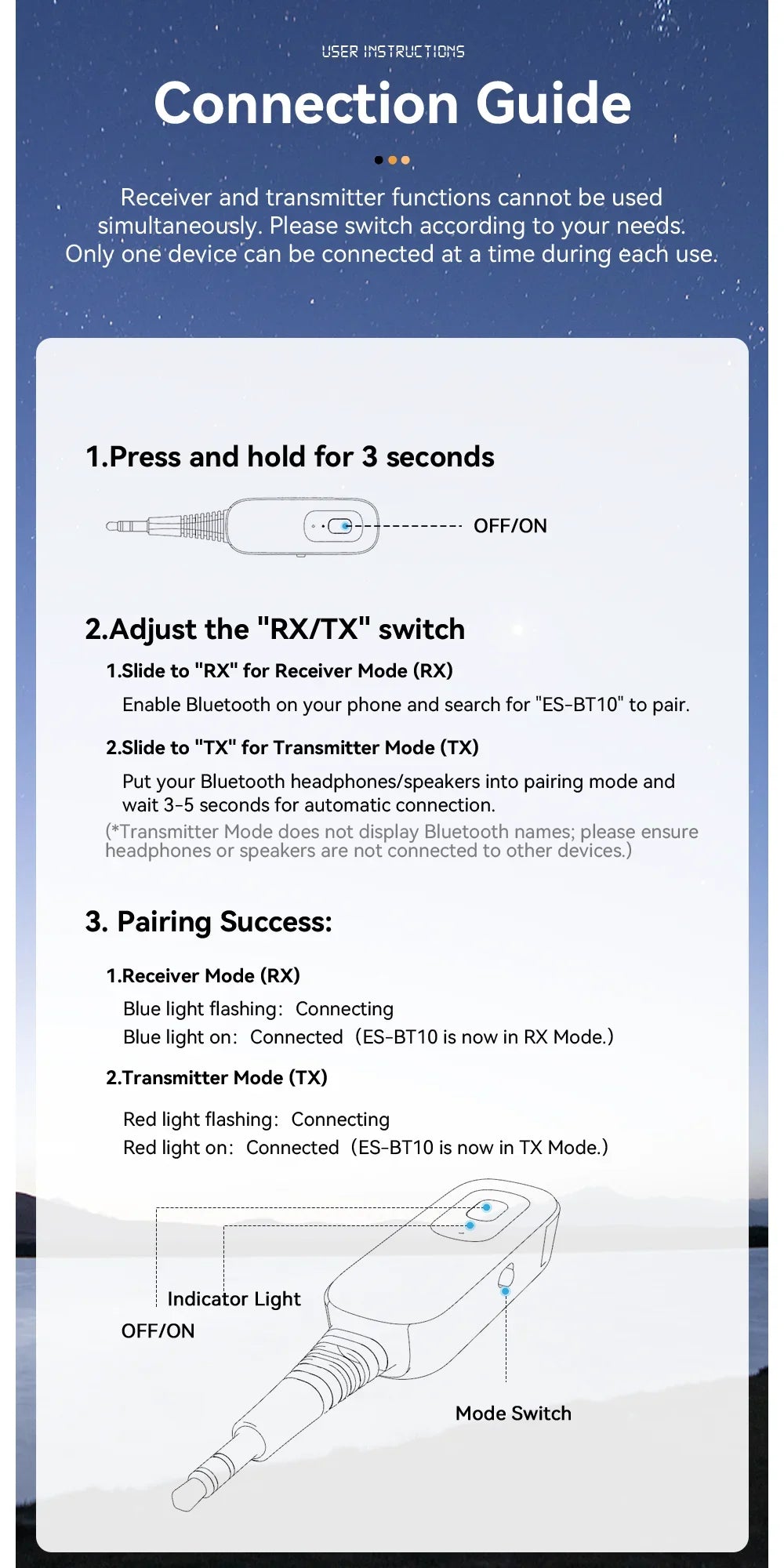 USER INSTRUCTIONS

Connection Guide

Receiver and transmitter functions cannot be used simultaneously. Please switch according to your needs. Only one device can be connected at a time during each use.

1.Press and hold for 3 seconds

OFF/ON

2.Adjust the "RX/TX" switch

1.Slide to "RX" for Receiver Mode (RX)

Enable Bluetooth on your phone and search for "ES-BT10" to pair.

2.Slide to "TX" for Transmitter Mode (TX)

Put your Bluetooth headphones/speakers into pairing mode and wait 3-5 seconds for automatic connection.

(*Transmitter Mode does not display Bluetooth names; please ensure headphones or speakers are not connected to other devices.)

3. Pairing Success:

1.Receiver Mode (RX)

Blue light flashing: Connecting

Blue light on: Connected (ES-BT10 is now in RX Mode.)

2.Transmitter Mode (TX)

Red light flashing: Connecting

Red light on: Connected (ES-BT10 is now in TX Mode.)

Indicator Light

OFF/ON

Mode Switch