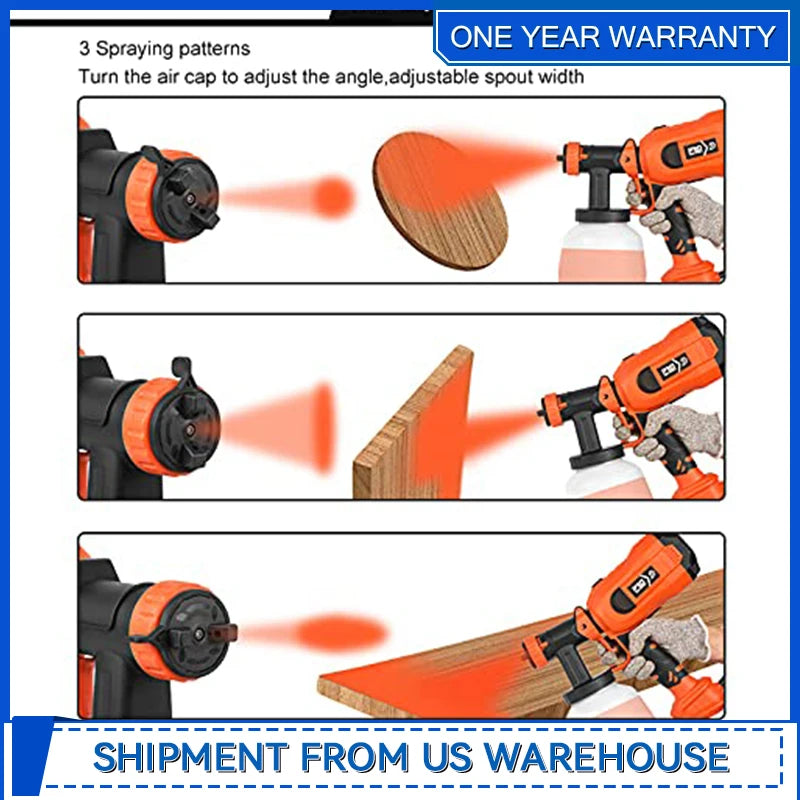 ONE YEAR WARRANTY

3 Spraying patterns
Turn the air cap to adjust the angle,adjustable spout width

SHIPMENT FROM US WAREHOUSE