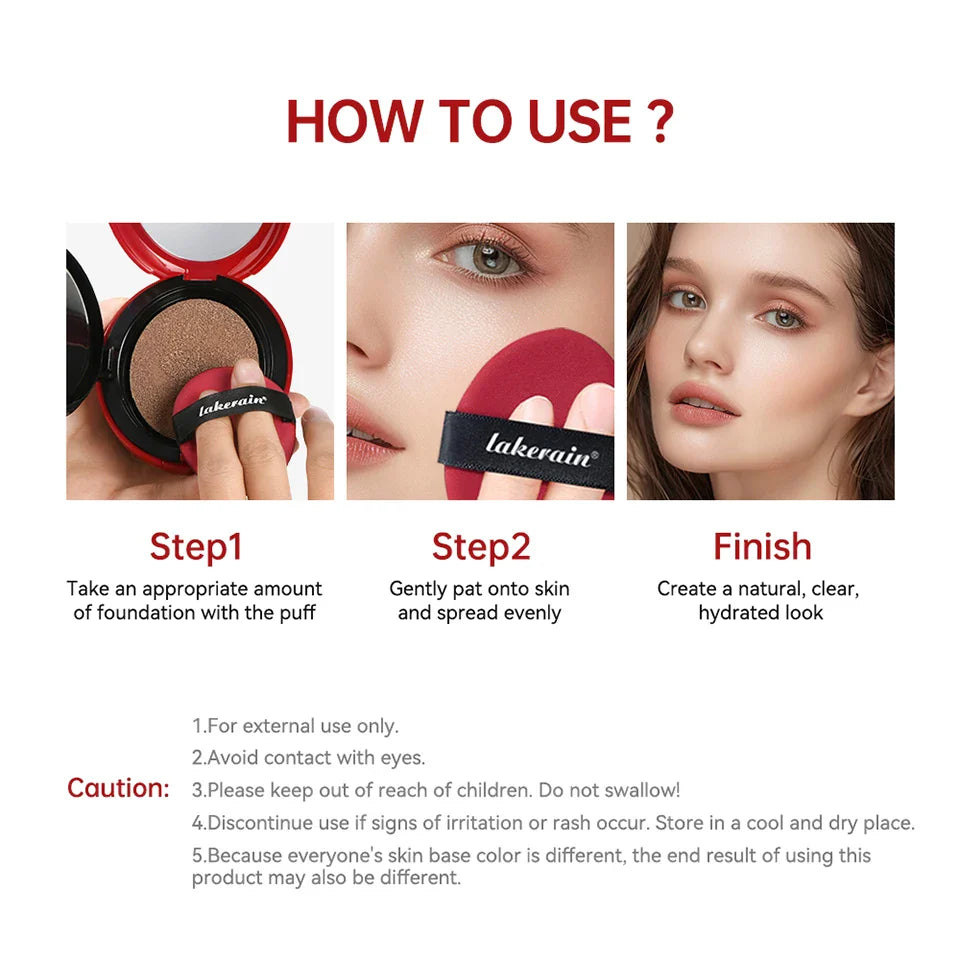 HOW TO USE ?

lakerain

lakerain®

Step1
Take an appropriate amount of foundation with the puff

Step2
Gently pat onto skin and spread evenly

Finish
Create a natural, clear, hydrated look

Caution:
1.For external use only.
2.Avoid contact with eyes.
3.Please keep out of reach of children. Do not swallow!
4.Discontinue use if signs of irritation or rash occur. Store in a cool and dry place.
5.Because everyone's skin base color is different, the end result of using this product may also be different.