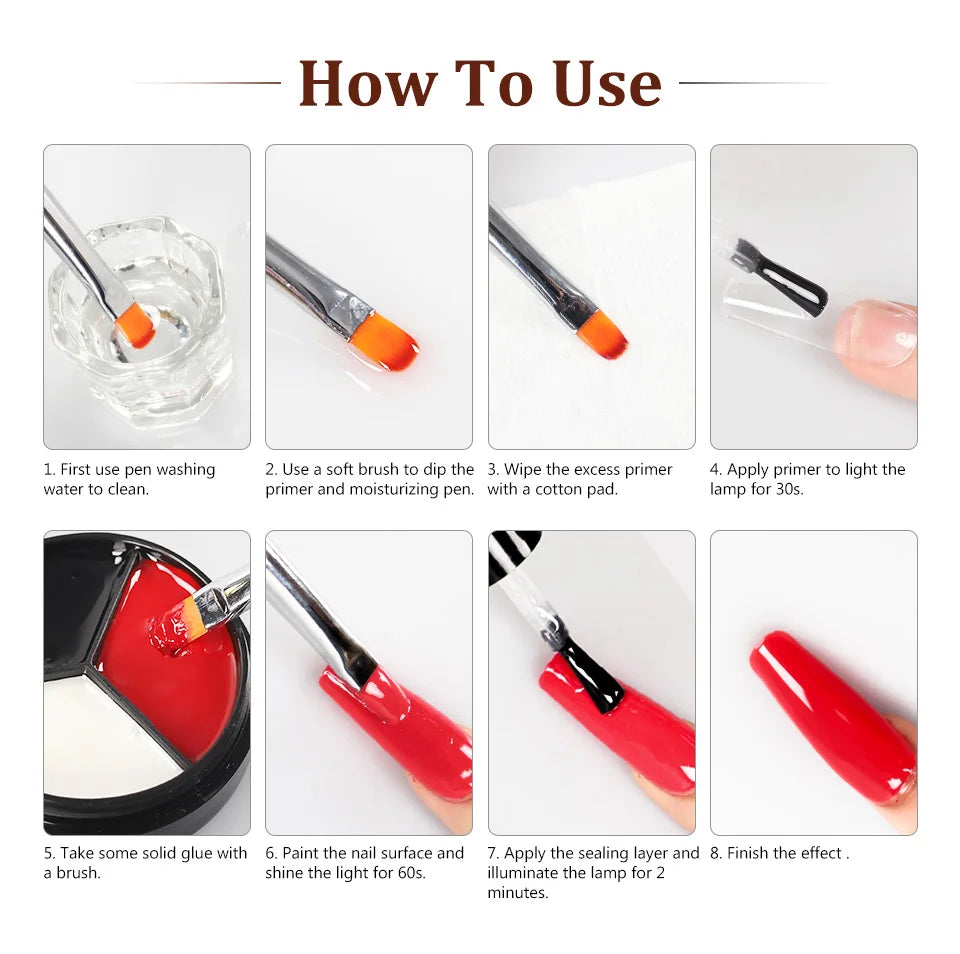 How To Use

1. First use pen washing water to clean.

2. Use a soft brush to dip the primer and moisturizing pen.

3. Wipe the excess primer with a cotton pad.

4. Apply primer to light the lamp for 30s.

5. Take some solid glue with a brush.

6. Paint the nail surface and shine the light for 60s.

7. Apply the sealing layer and illuminate the lamp for 2 minutes.

8. Finish the effect .