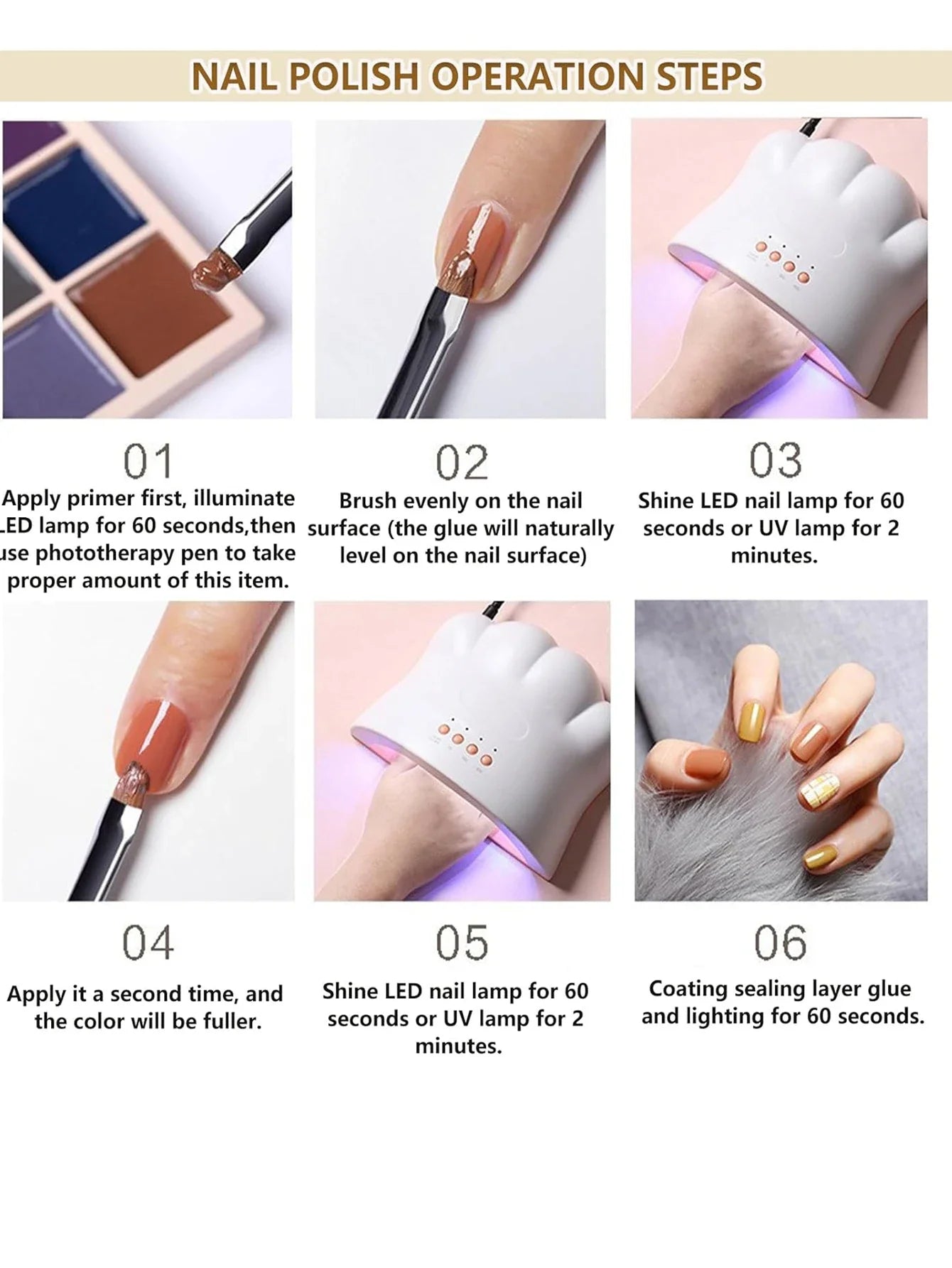 NAIL POLISH OPERATION STEPS

01
Apply primer first, illuminate LED lamp for 60 seconds,then use phototherapy pen to take proper amount of this item.

02
Brush evenly on the nail surface (the glue will naturally level on the nail surface)

03
Shine LED nail lamp for 60 seconds or UV lamp for 2 minutes.

04
Apply it a second time, and the color will be fuller.

05
Shine LED nail lamp for 60 seconds or UV lamp for 2 minutes.

06
Coating sealing layer glue and lighting for 60 seconds.