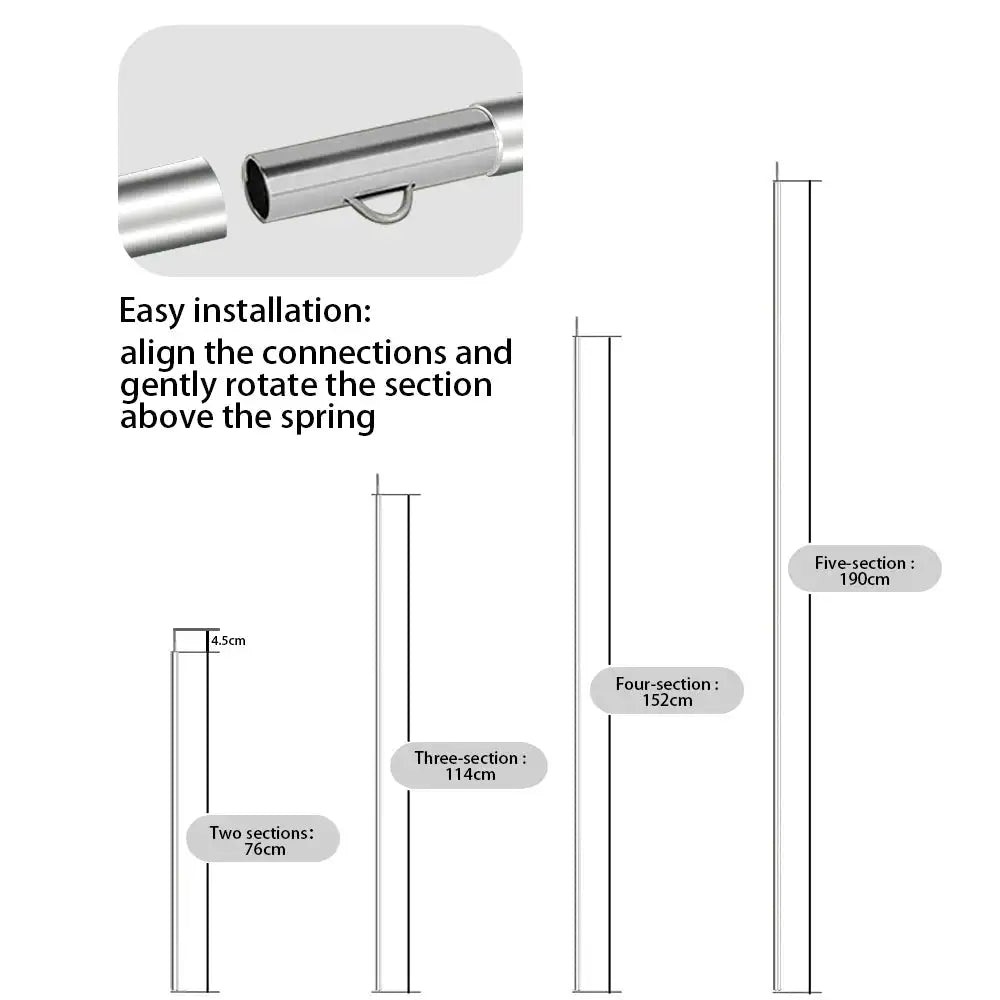 Easy installation:
align the connections and gently rotate the section above the spring

4.5cm

Two sections:
76cm

Three-section :
114cm

Four-section :
152cm

Five-section :
190cm