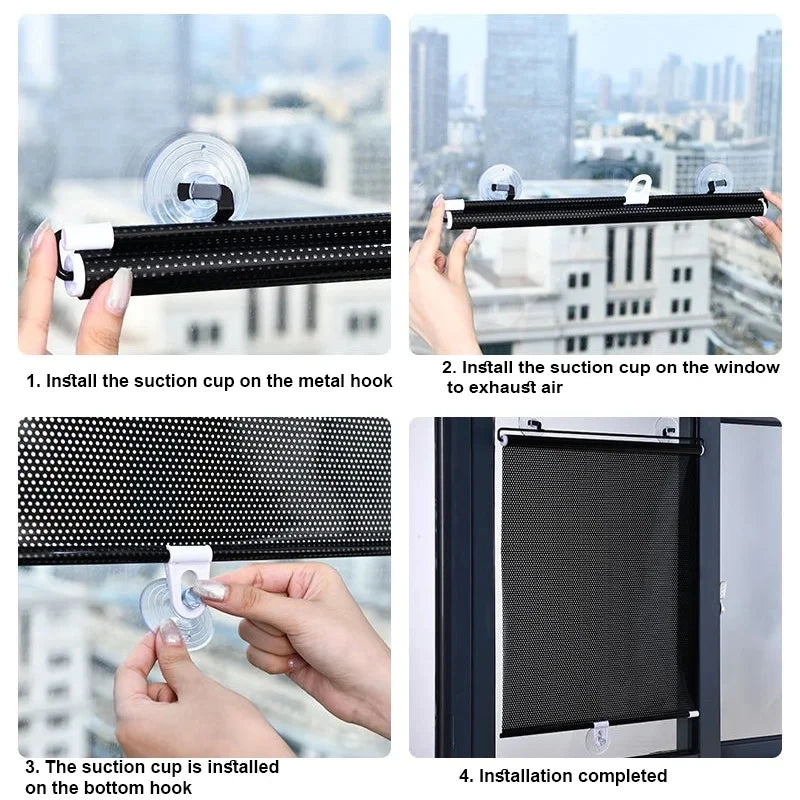 1. Install the suction cup on the metal hook

2. Install the suction cup on the window to exhaust air

3. The suction cup is installed on the bottom hook

4. Installation completed