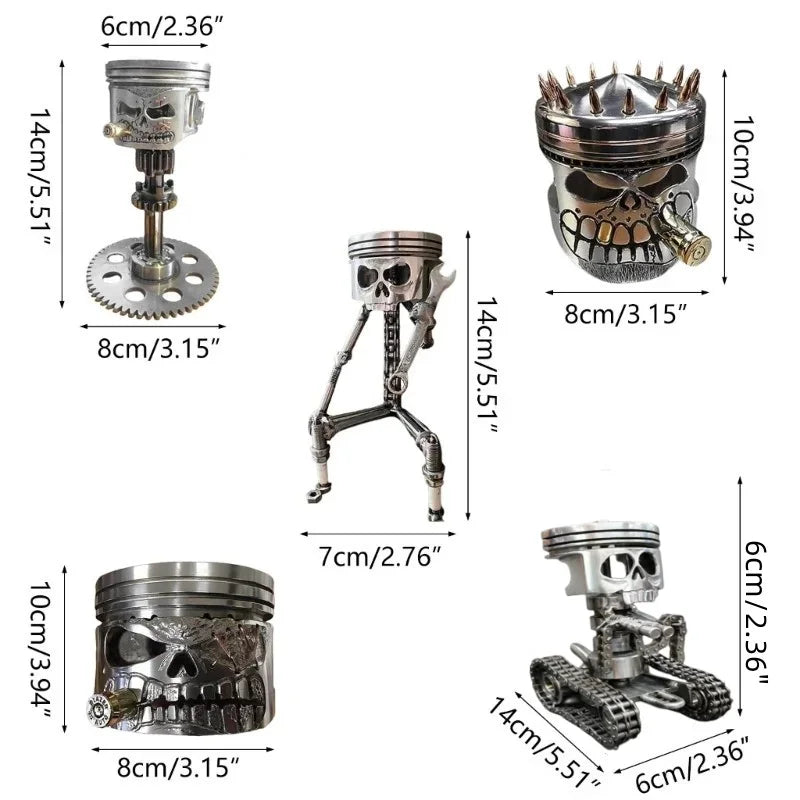 6cm/2.36"
14cm/5.51"
8cm/3.15"
10cm/3.94"
8cm/3.15"
14cm/5.51"
7cm/2.76"
10cm/3.94"
8cm/3.15"
6cm/2.36"
14cm/5.51"
6cm/2.36"