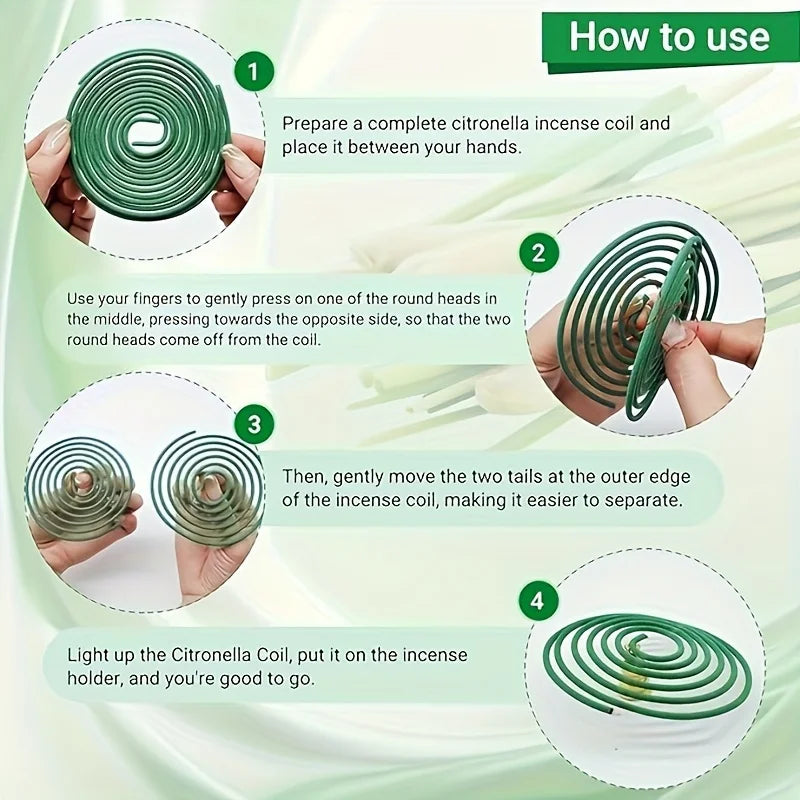 How to use

1

Prepare a complete citronella incense coil and place it between your hands.

2

Use your fingers to gently press on one of the round heads in the middle, pressing towards the opposite side, so that the two round heads come off from the coil.

3

Then, gently move the two tails at the outer edge of the incense coil, making it easier to separate.

4

Light up the Citronella Coil, put it on the incense holder, and you're good to go.