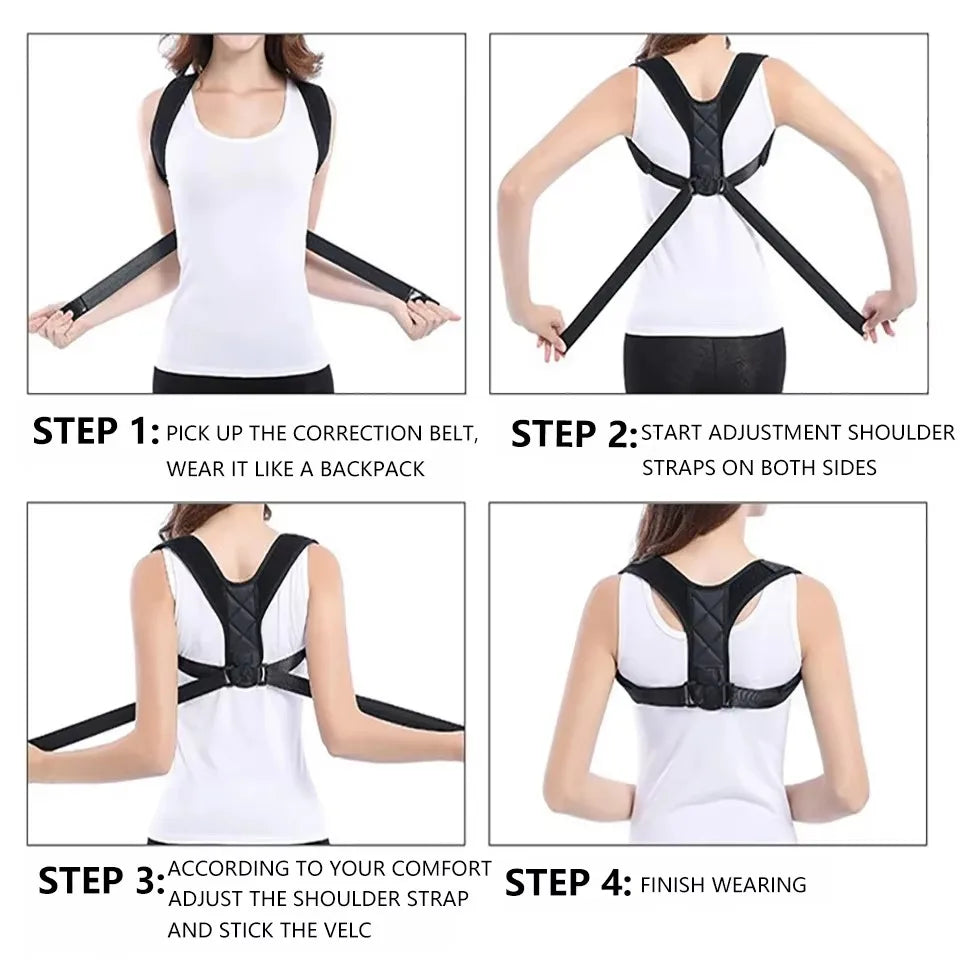 STEP 1: PICK UP THE CORRECTION BELT, WEAR IT LIKE A BACKPACK

STEP 2: START ADJUSTMENT SHOULDER STRAPS ON BOTH SIDES

STEP 3: ACCORDING TO YOUR COMFORT ADJUST THE SHOULDER STRAP AND STICK THE VELC

STEP 4: FINISH WEARING