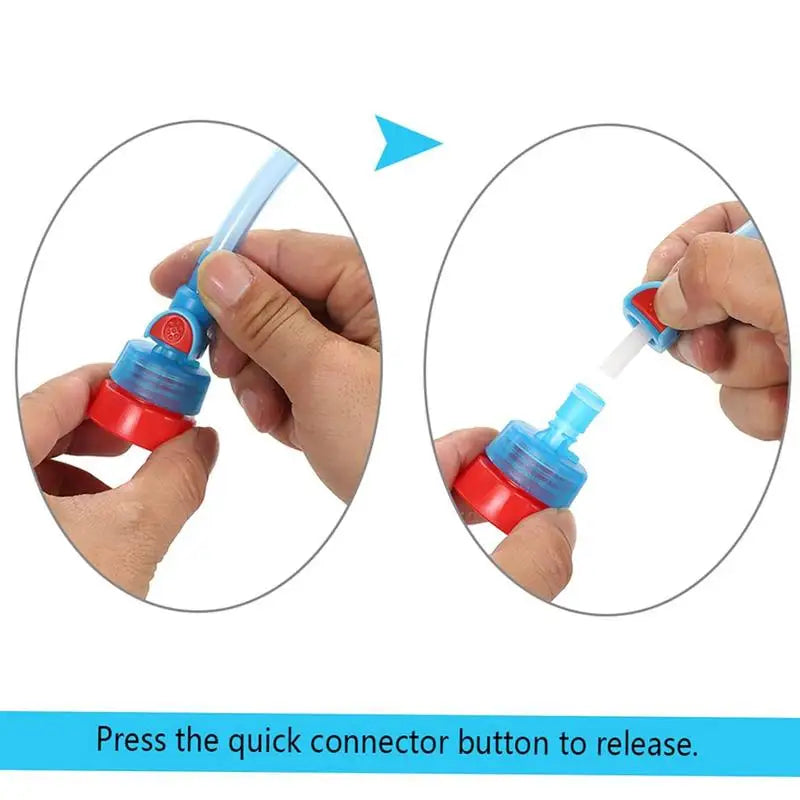 Press the quick connector button to release.