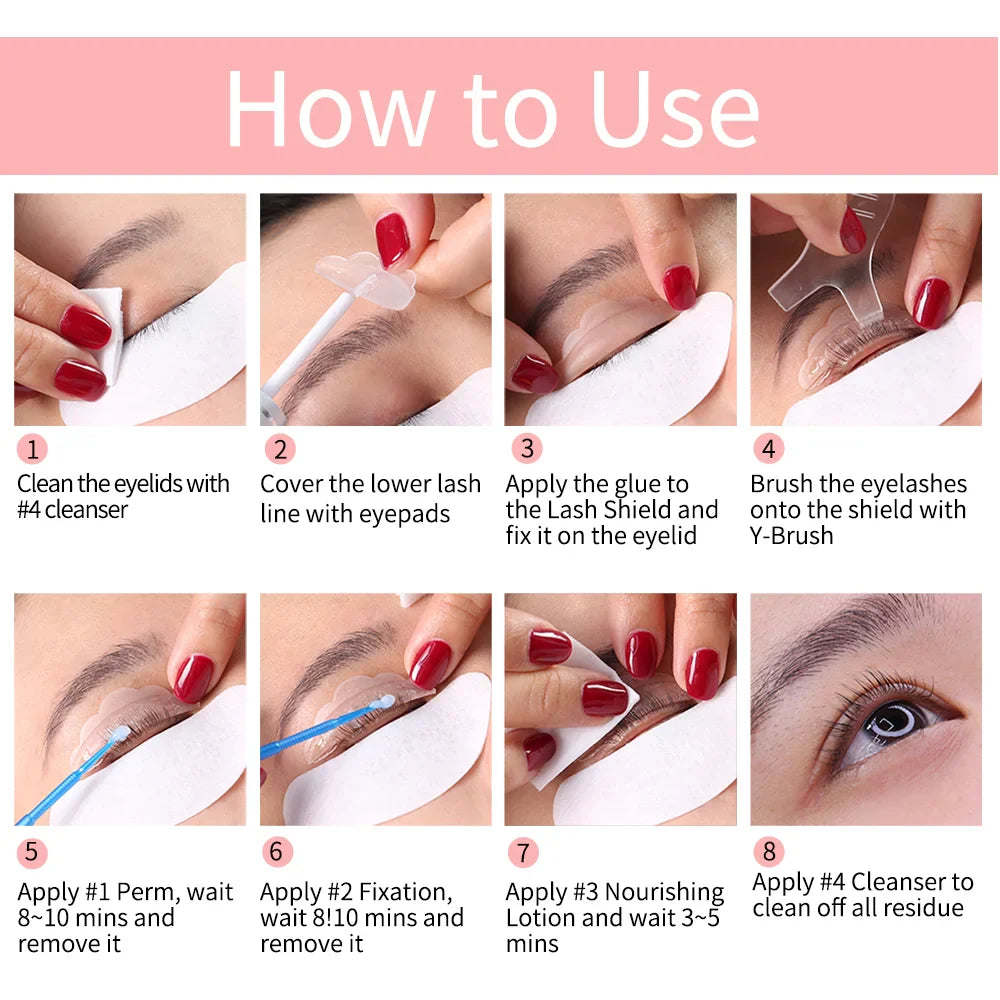 How to Use

1
Clean the eyelids with #4 cleanser

2
Cover the lower lash line with eyepads

3
Apply the glue to the Lash Shield and fix it on the eyelid

4
Brush the eyelashes onto the shield with Y-Brush

5
Apply #1 Perm, wait 8~10 mins and remove it

6
Apply #2 Fixation, wait 8!10 mins and remove it

7
Apply #3 Nourishing Lotion and wait 3~5 mins

8
Apply #4 Cleanser to clean off all residue