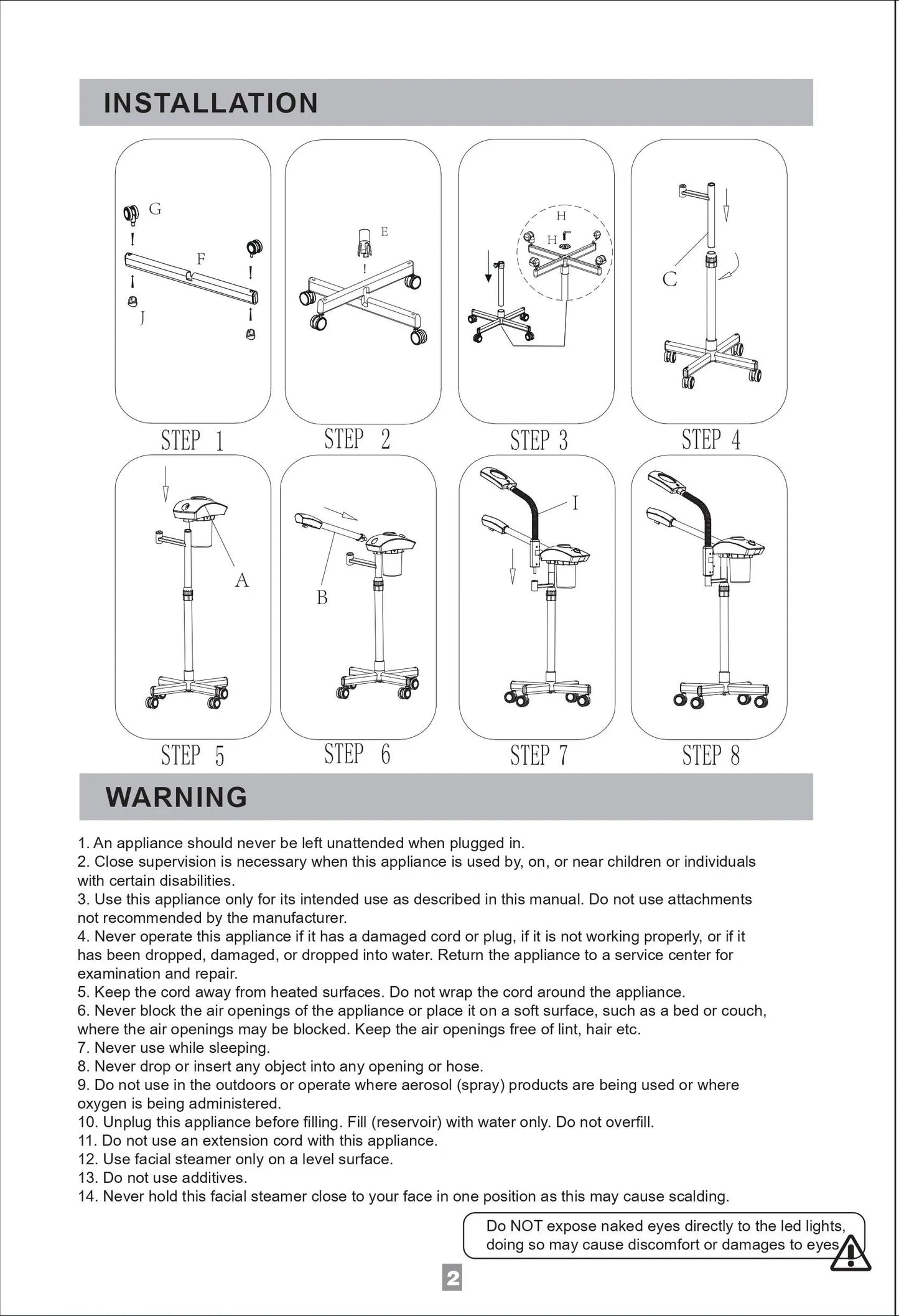 INSTALLATION

G
F
J
STEP 1

E
STEP 2

H
H
STEP 3

C
STEP 4

A
STEP 5

B
STEP 6

I
STEP 7

STEP 8

WARNING

1. An appliance should never be left unattended when plugged in.
2. Close supervision is necessary when this appliance is used by, on, or near children or individuals with certain disabilities.
3. Use this appliance only for its intended use as described in this manual. Do not use attachments not recommended by the manufacturer.
4. Never operate this appliance if it has a damaged cord or plug, if it is not working properly, or if it has been dropped, damaged, or dropped into water. Return the appliance to a service center for examination and repair.
5. Keep the cord away from heated surfaces. Do not wrap the cord around the appliance.
6. Never block the air openings of the appliance or place it on a soft surface, such as a bed or couch, where the air openings may be blocked. Keep the air openings free of lint, hair etc.
7. Never use while sleeping.
8. Never drop or insert any object into any opening or hose.
9. Do not use in the outdoors or operate where aerosol (spray) products are being used or where oxygen is being administered.
10. Unplug this appliance before filling. Fill (reservoir) with water only. Do not overfill.
11. Do not use an extension cord with this appliance.
12. Use facial steamer only on a level surface.
13. Do not use additives.
14. Never hold this facial steamer close to your face in one position as this may cause scalding.

Do NOT expose naked eyes directly to the led lights, doing so may cause discomfort or damages to eyes.

2