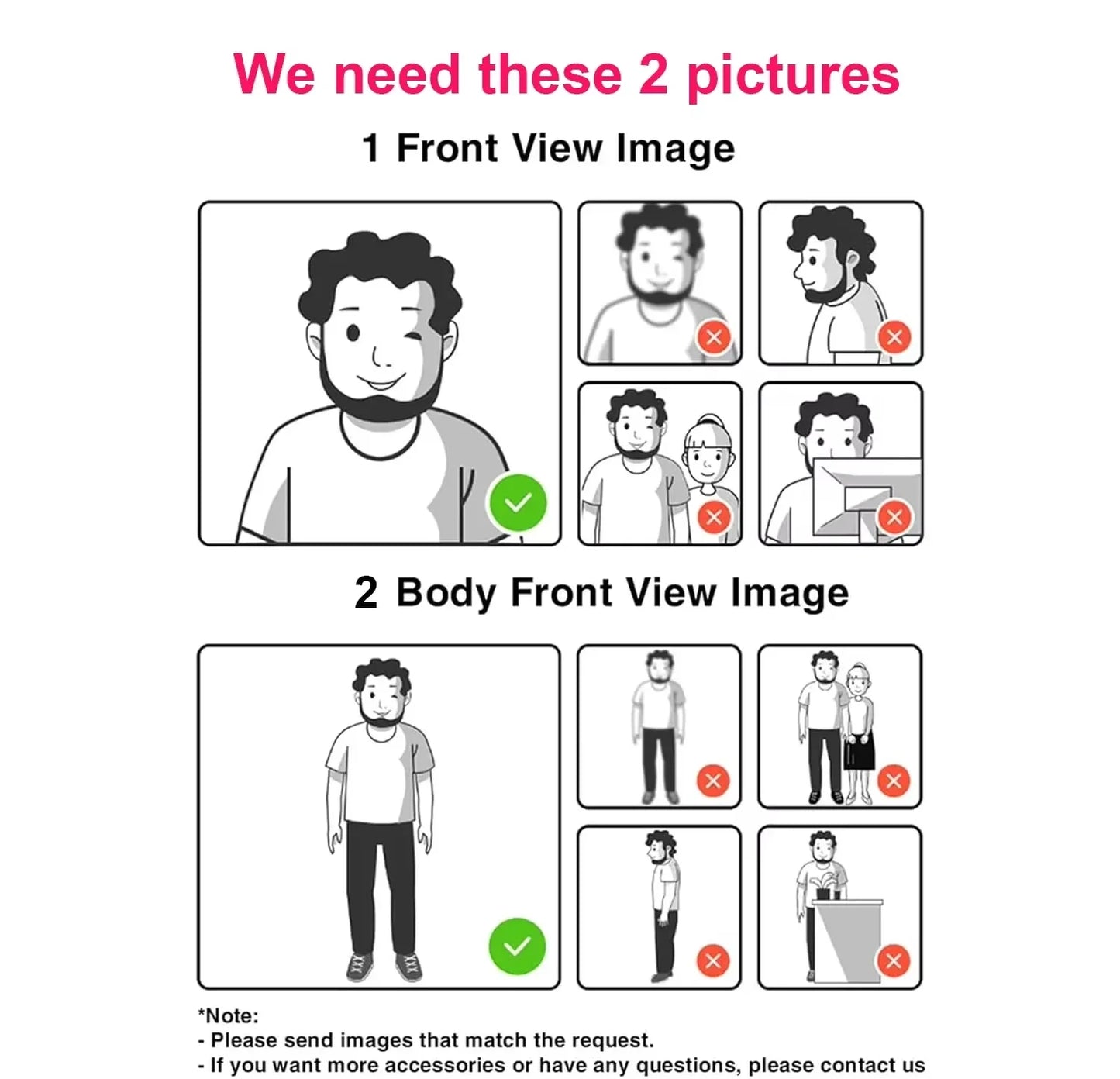 We need these 2 pictures

1 Front View Image

2 Body Front View Image

*Note:
- Please send images that match the request.
- If you want more accessories or have any questions, please contact us