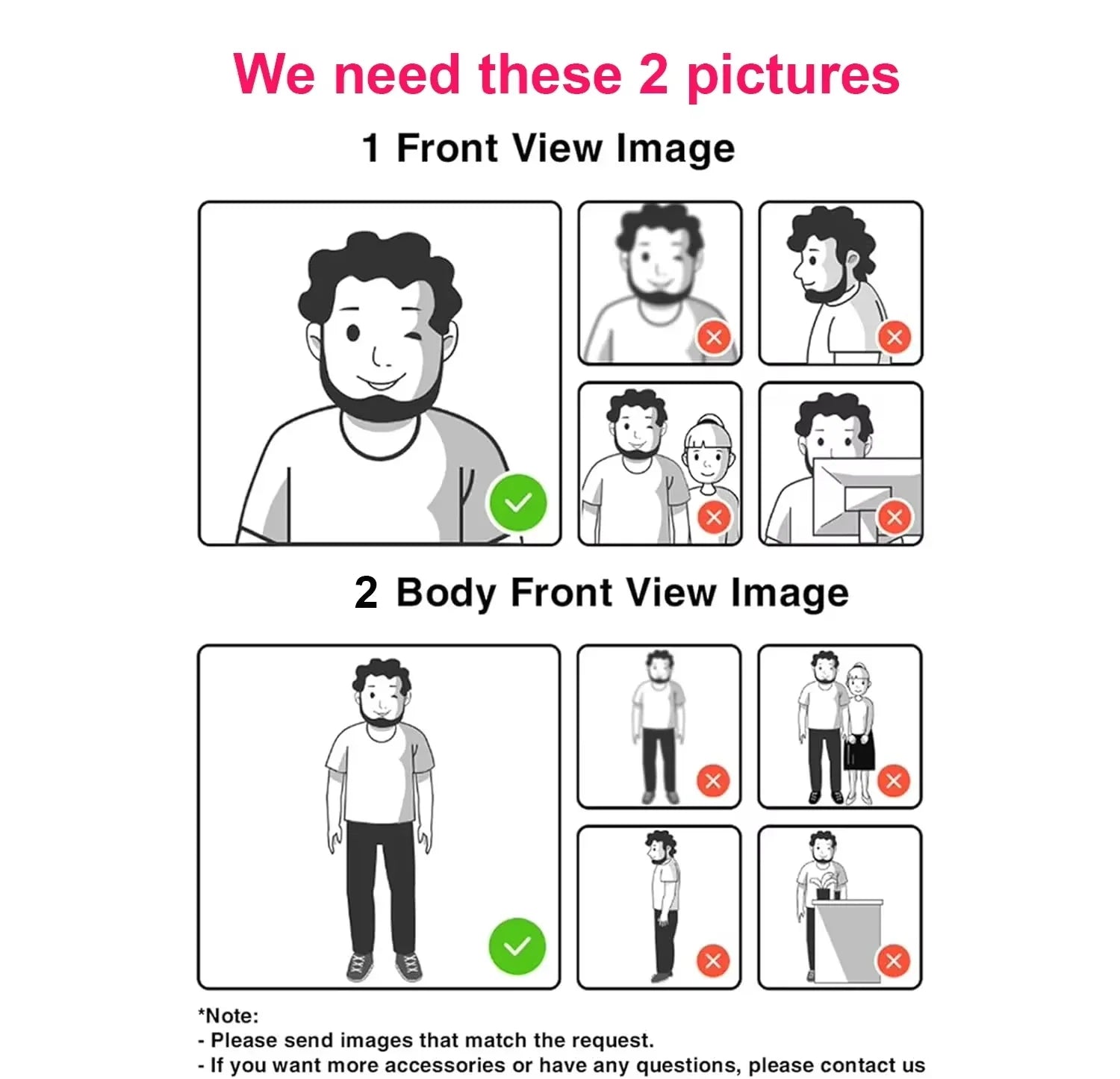 We need these 2 pictures

1 Front View Image

2 Body Front View Image

*Note:
- Please send images that match the request.
- If you want more accessories or have any questions, please contact us