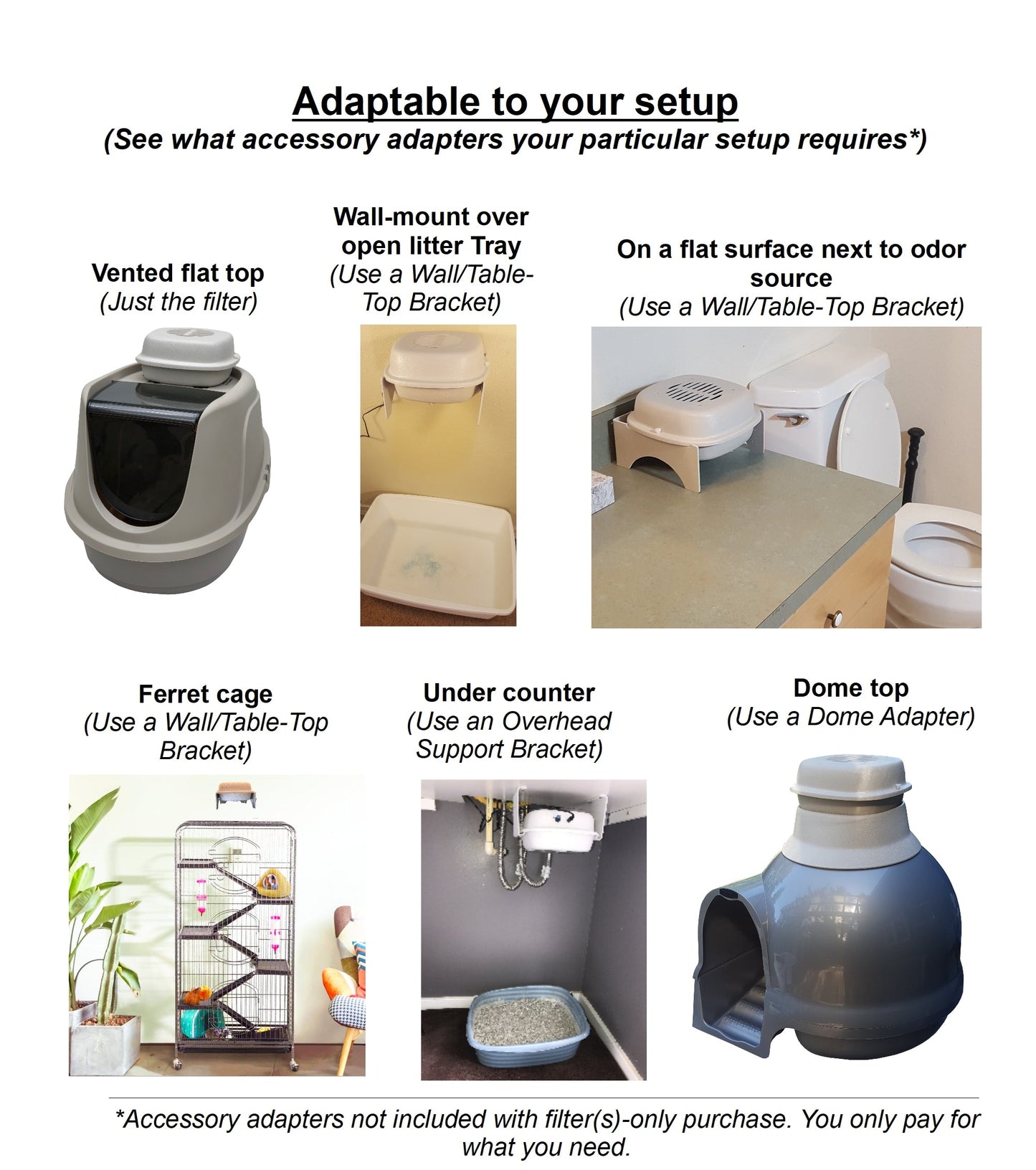 Adaptable to your setup
(See what accessory adapters your particular setup requires*)

Vented flat top
(Just the filter)

Wall-mount over open litter Tray
(Use a Wall/Table-Top Bracket)

On a flat surface next to odor source
(Use a Wall/Table-Top Bracket)

Ferret cage
(Use a Wall/Table-Top Bracket)

Under counter
(Use an Overhead Support Bracket)

Dome top
(Use a Dome Adapter)

*Accessory adapters not included with filter(s)-only purchase. You only pay for what you need.