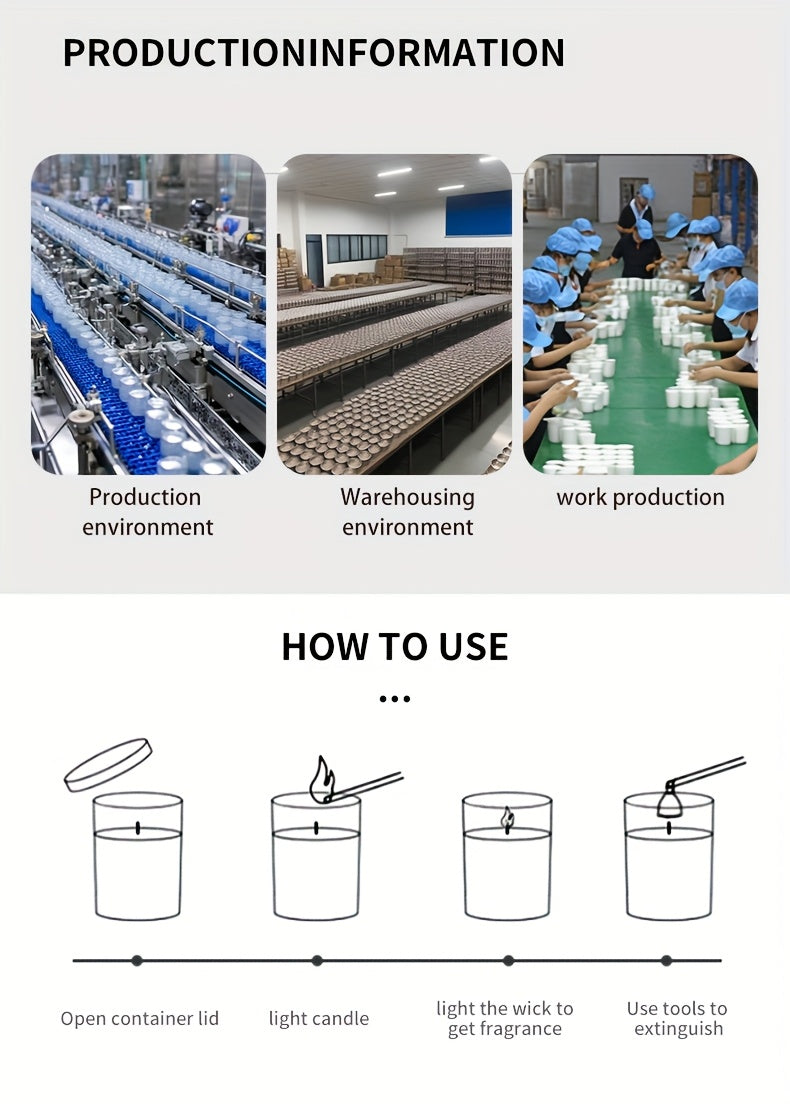 PRODUCTIONINFORMATION

Production environment

Warehousing environment

work production

HOW TO USE

...

Open container lid

light candle

light the wick to get fragrance

Use tools to extinguish