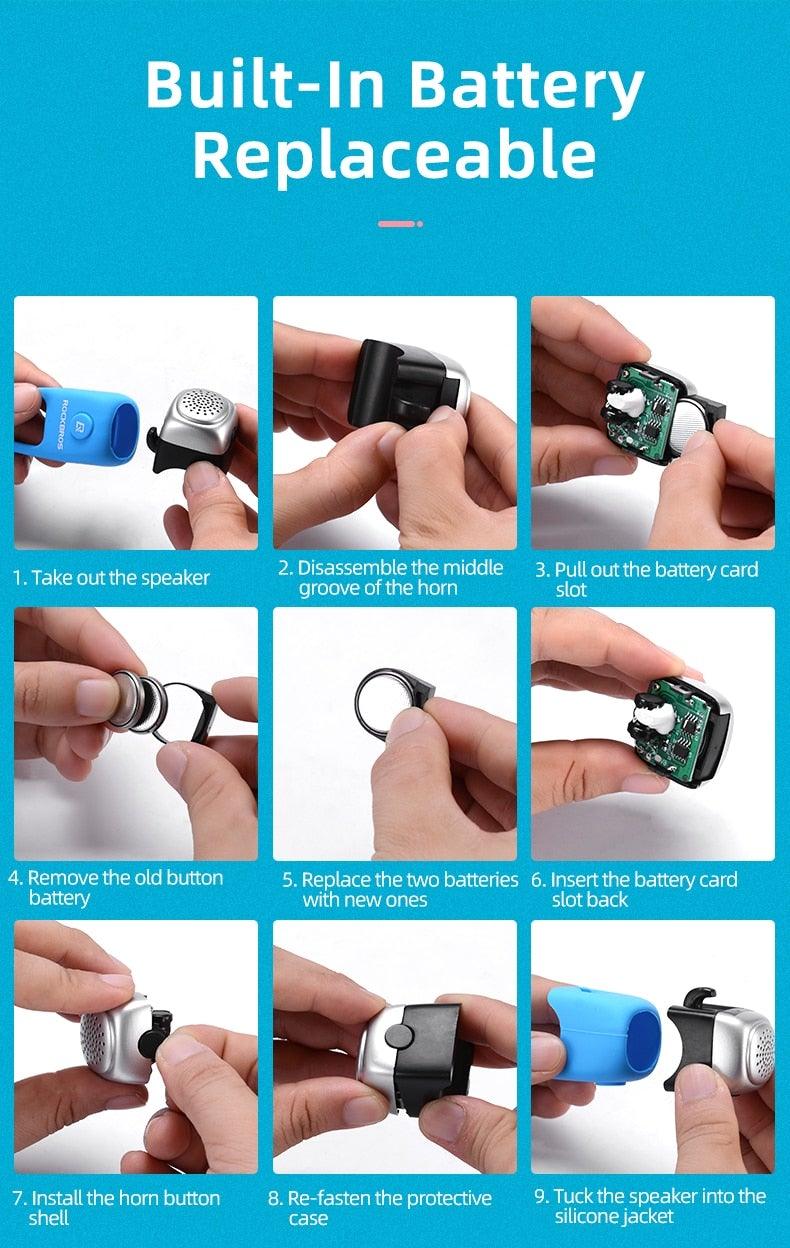 Built-In Battery Replaceable

ROCKBROS

1. Take out the speaker

2. Disassemble the middle groove of the horn

3. Pull out the battery card slot

4. Remove the old button battery

5. Replace the two batteries with new ones

6. Insert the battery card slot back

7. Install the horn button shell

8. Re-fasten the protective case

9. Tuck the speaker into the silicone jacket