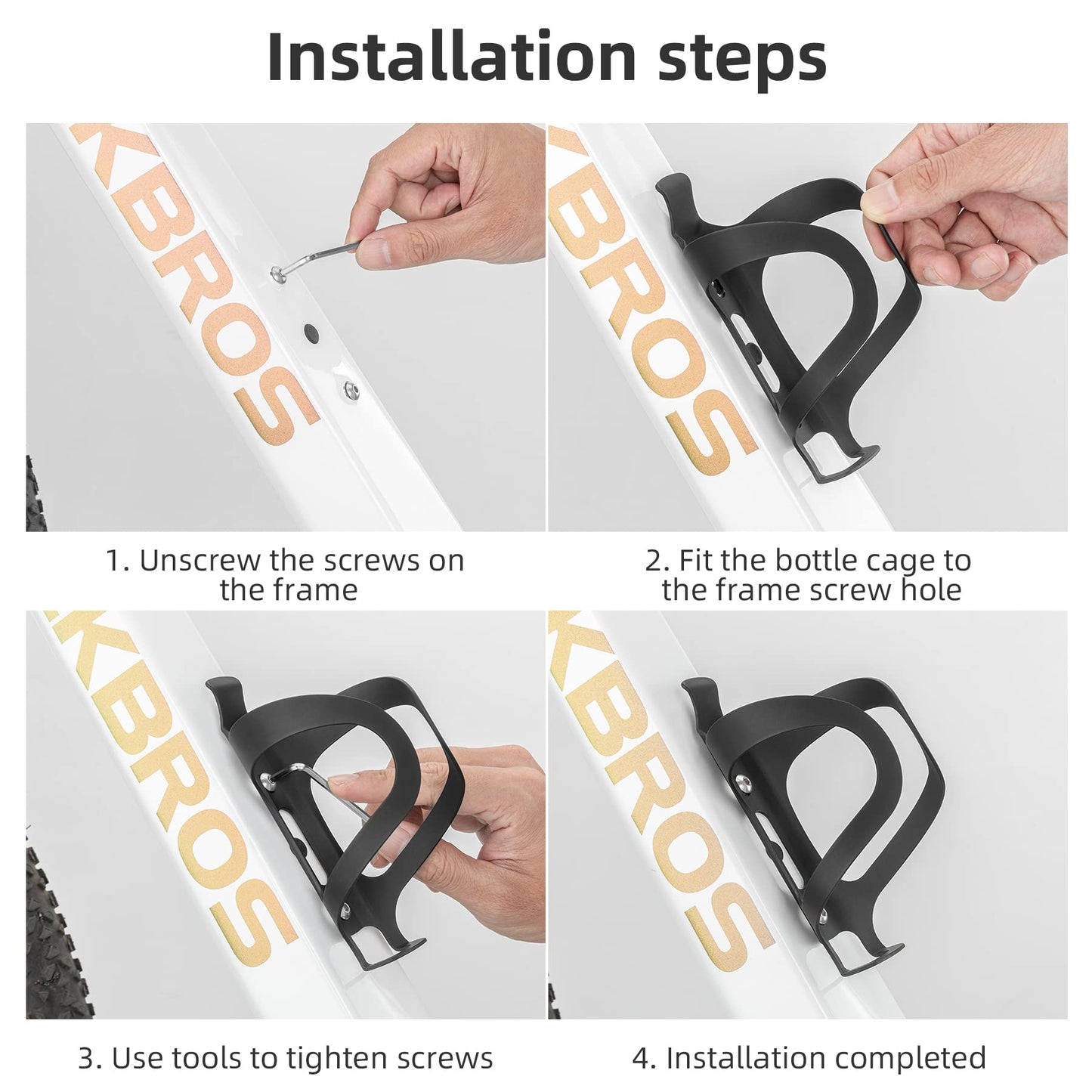 Installation steps

KBROS

1. Unscrew the screws on the frame

KBROS

2. Fit the bottle cage to the frame screw hole

KBROS

3. Use tools to tighten screws

KBROS

4. Installation completed