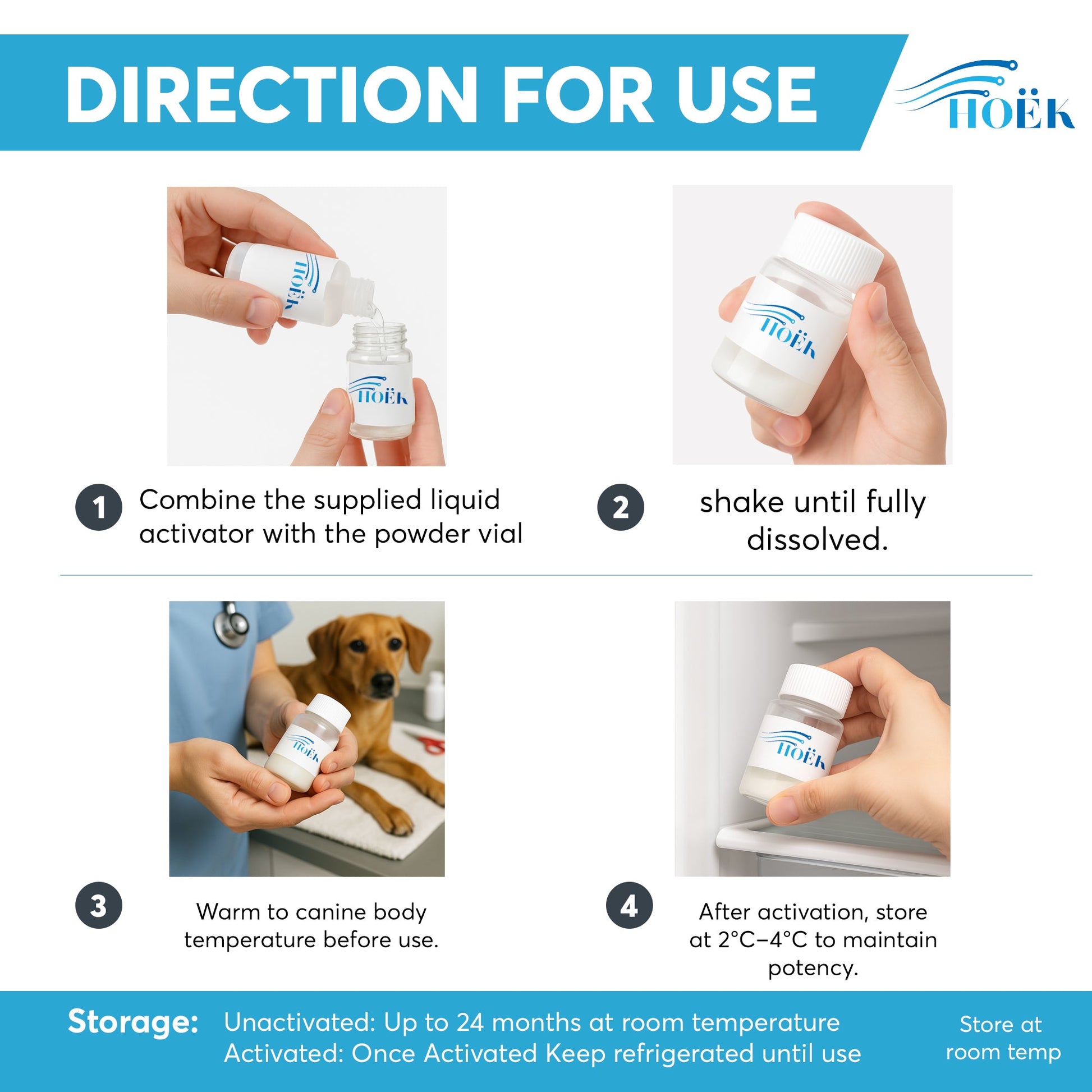 DIRECTION FOR USE

HOËK

HOËK

HOËK

HOËK

1 Combine the supplied liquid activator with the powder vial

2 shake until fully dissolved.

HOËK

HOËK

3 Warm to canine body temperature before use.

4 After activation, store at 2°C–4°C to maintain potency.

Storage: Unactivated: Up to 24 months at room temperature
Activated: Once Activated Keep refrigerated until use

Store at room temp