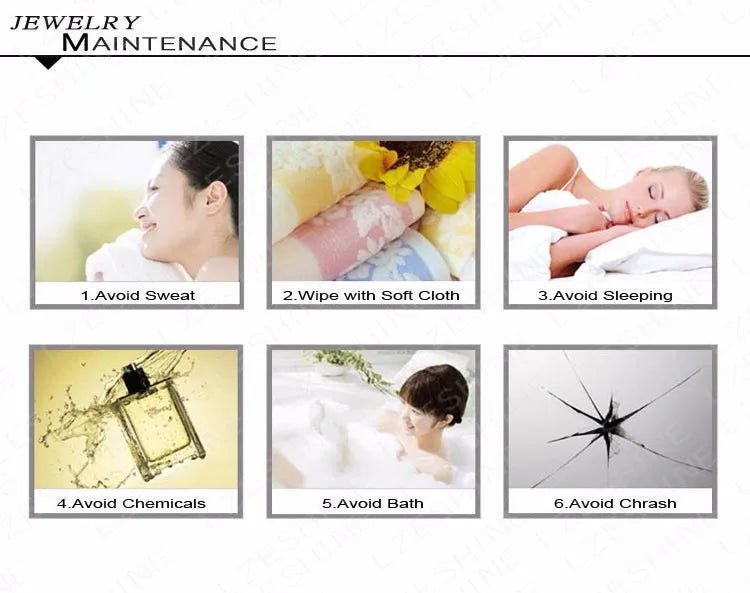 JEWELRY
MAINTENANCE

1.Avoid Sweat

2.Wipe with Soft Cloth

3.Avoid Sleeping

4.Avoid Chemicals

5.Avoid Bath

6.Avoid Chrash

LZESHINE