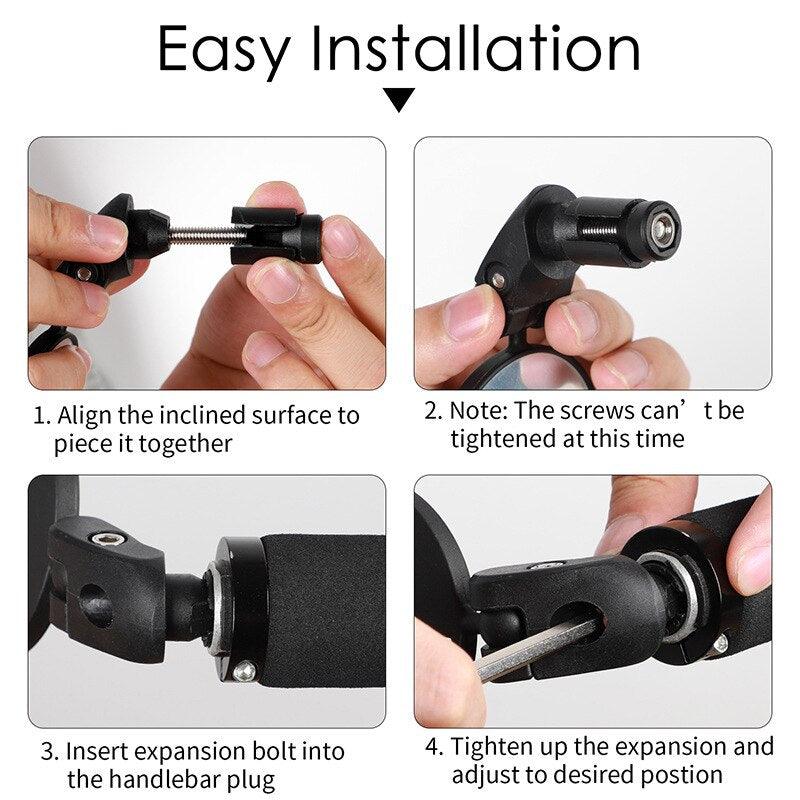 Easy Installation

1. Align the inclined surface to piece it together

2. Note: The screws can’t be tightened at this time

3. Insert expansion bolt into the handlebar plug

4. Tighten up the expansion and adjust to desired postion