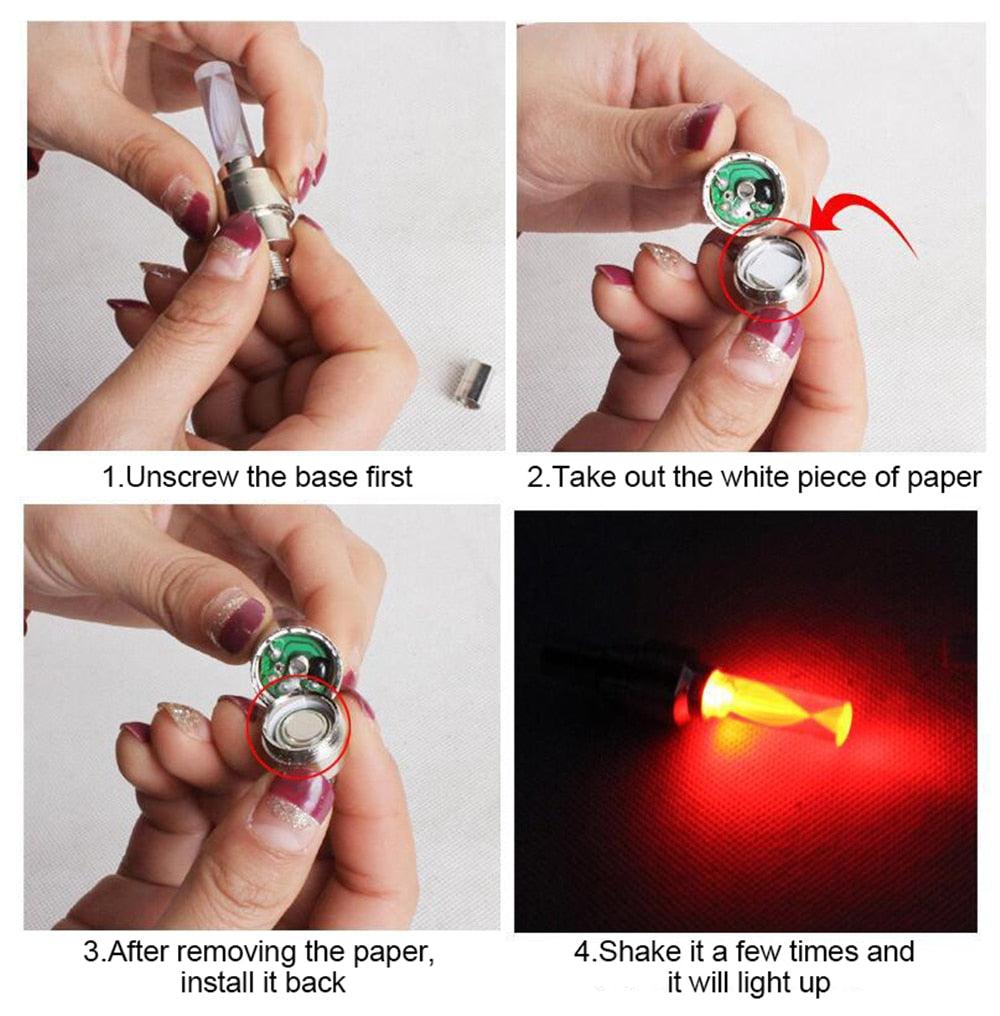 1.Unscrew the base first

2.Take out the white piece of paper

3.After removing the paper, install it back

4.Shake it a few times and it will light up