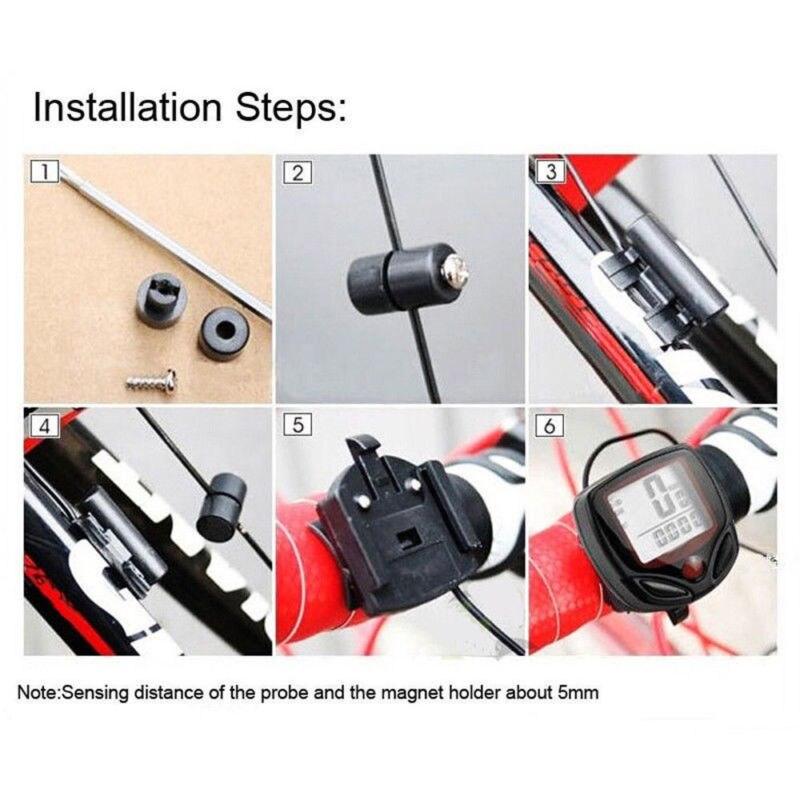 Installation Steps:

1

2

3

4

5

6

Note:Sensing distance of the probe and the magnet holder about 5mm