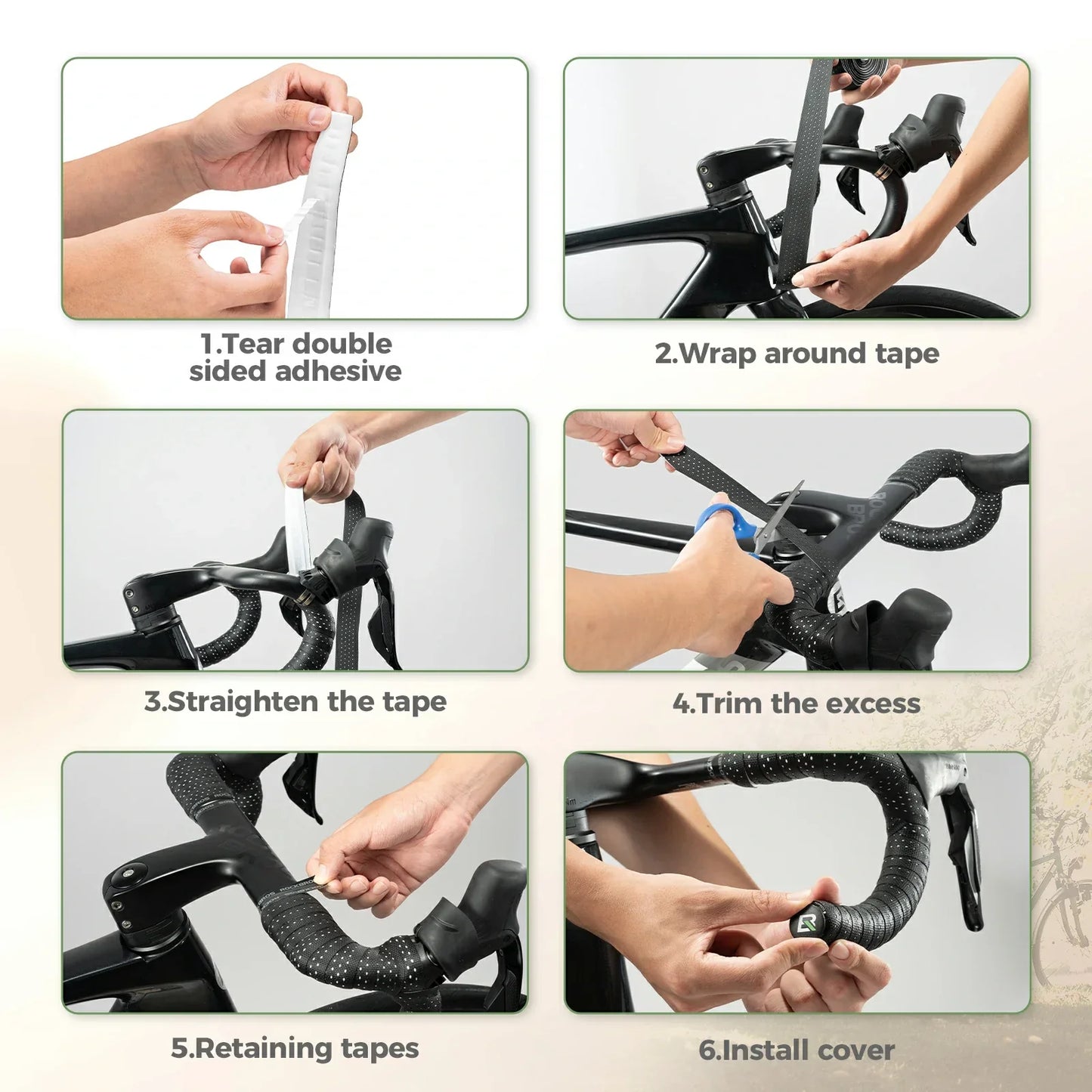 1.Tear double sided adhesive

2.Wrap around tape

3.Straighten the tape

4.Trim the excess

5.Retaining tapes

6.Install cover