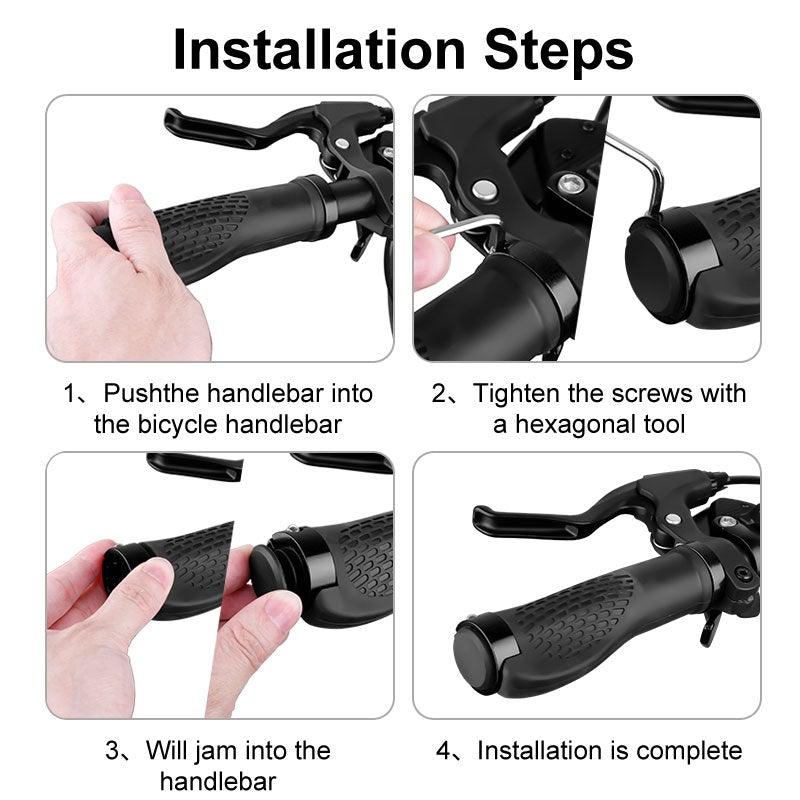 Installation Steps

1、Pushthe handlebar into the bicycle handlebar

2、Tighten the screws with a hexagonal tool

3、Will jam into the handlebar

4、Installation is complete